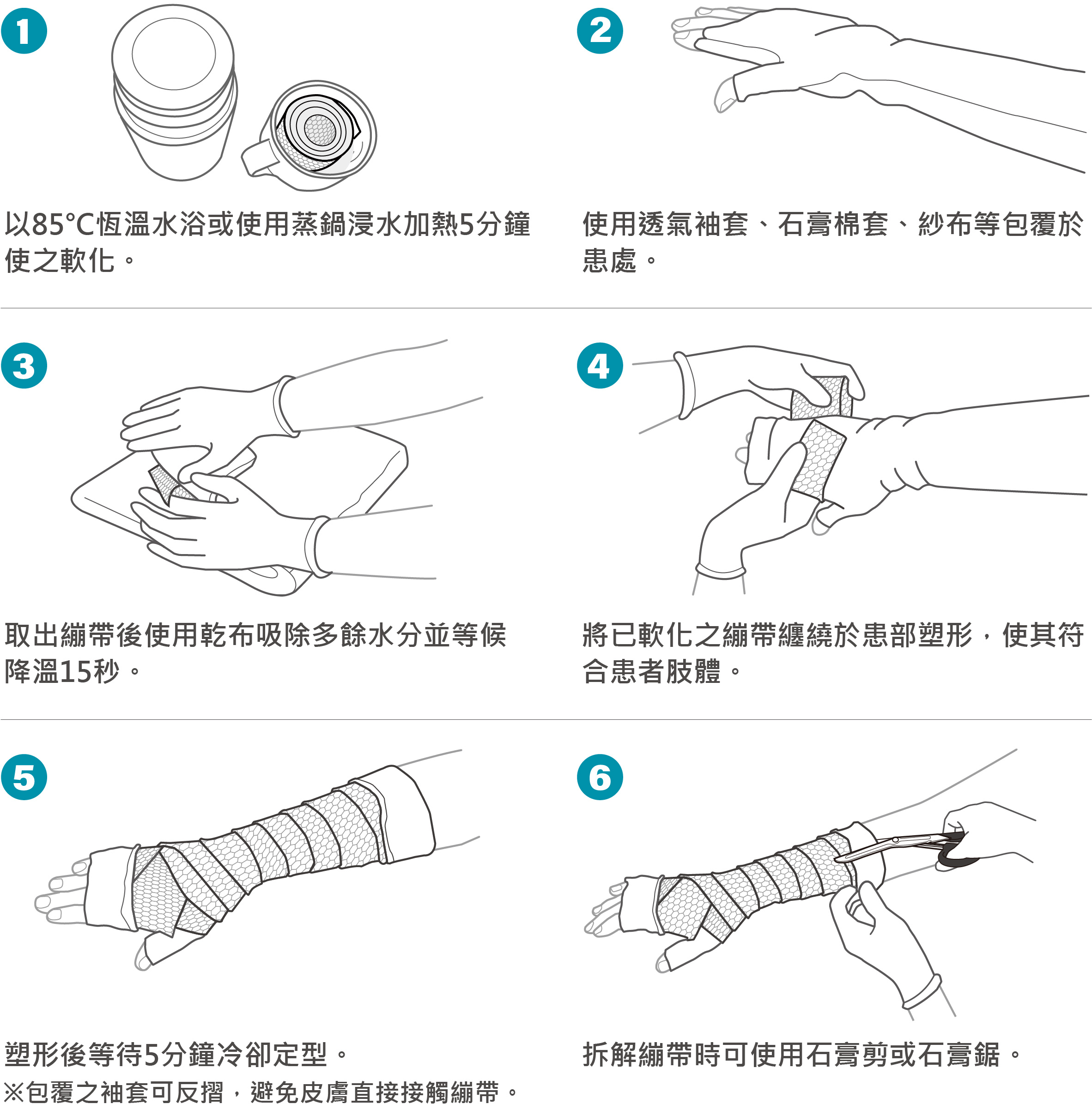 1

以85°C恆溫水浴或使用蒸鍋浸水加熱5分鐘使之軟化。

2

使用透氣袖套、石膏棉套、紗布等包覆於患處。

3

取出繃帶後使用乾布吸除多餘水分並等候降溫15秒。

4

將已軟化之繃帶纏繞於患部塑形，使其符合患者肢體。

5

塑形後等待5分鐘冷卻定型。
※包覆之袖套可反摺，避免皮膚直接接觸繃帶。

6

拆解繃帶時可使用石膏剪或石膏鋸。