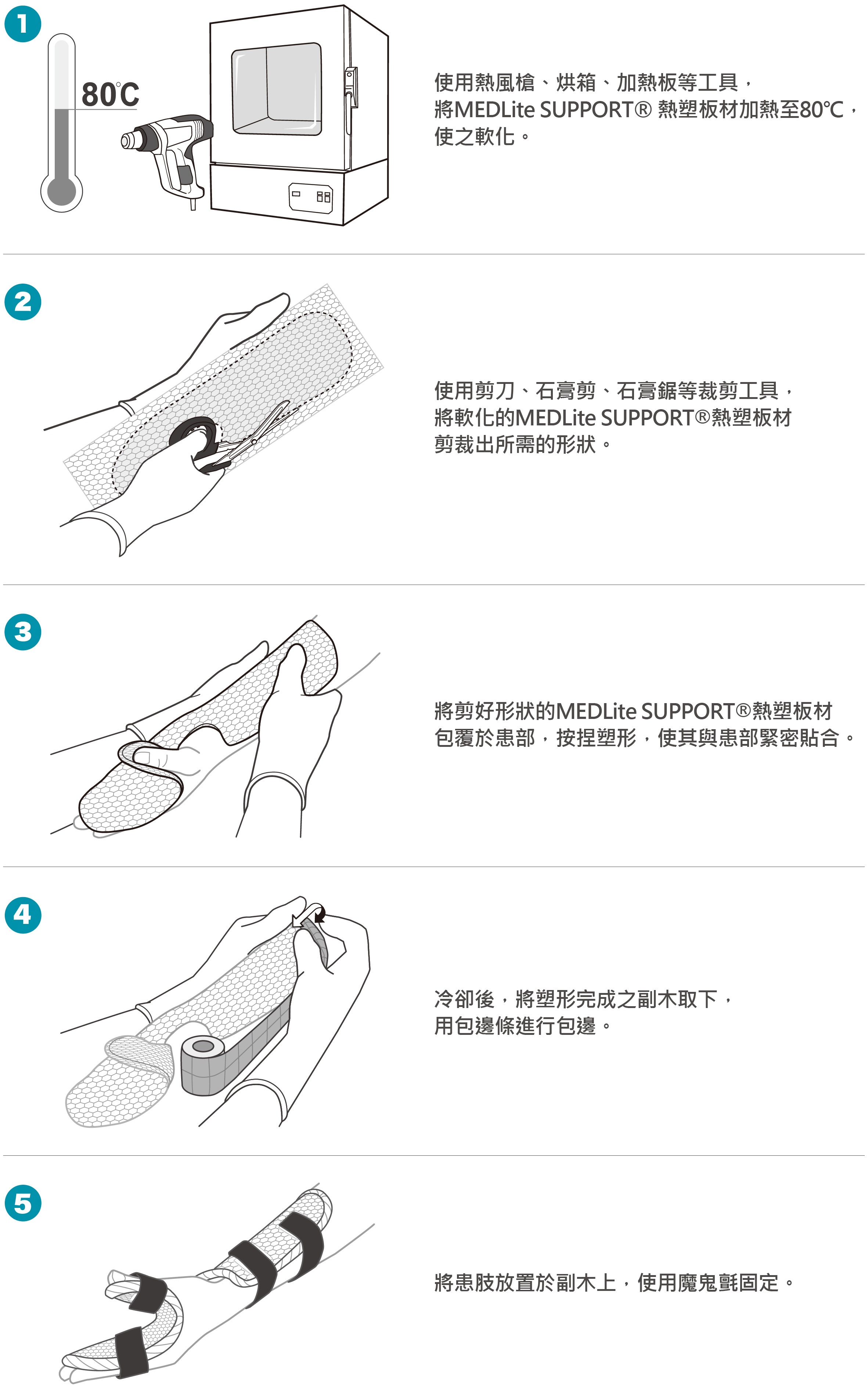 1

80℃

使用熱風槍、烘箱、加熱板等工具，將MEDLite SUPPORT® 熱塑板材加熱至80℃，使之軟化。

2

使用剪刀、石膏剪、石膏鋸等裁剪工具，將軟化的MEDLite SUPPORT®熱塑板材剪裁出所需的形狀。

3

將剪好形狀的MEDLite SUPPORT®熱塑板材包覆於患部，按捏塑形，使其與患部緊密貼合。

4

冷卻後，將塑形完成之副木取下，用包邊條進行包邊。

5

將患肢放置於副木上，使用魔鬼氈固定。