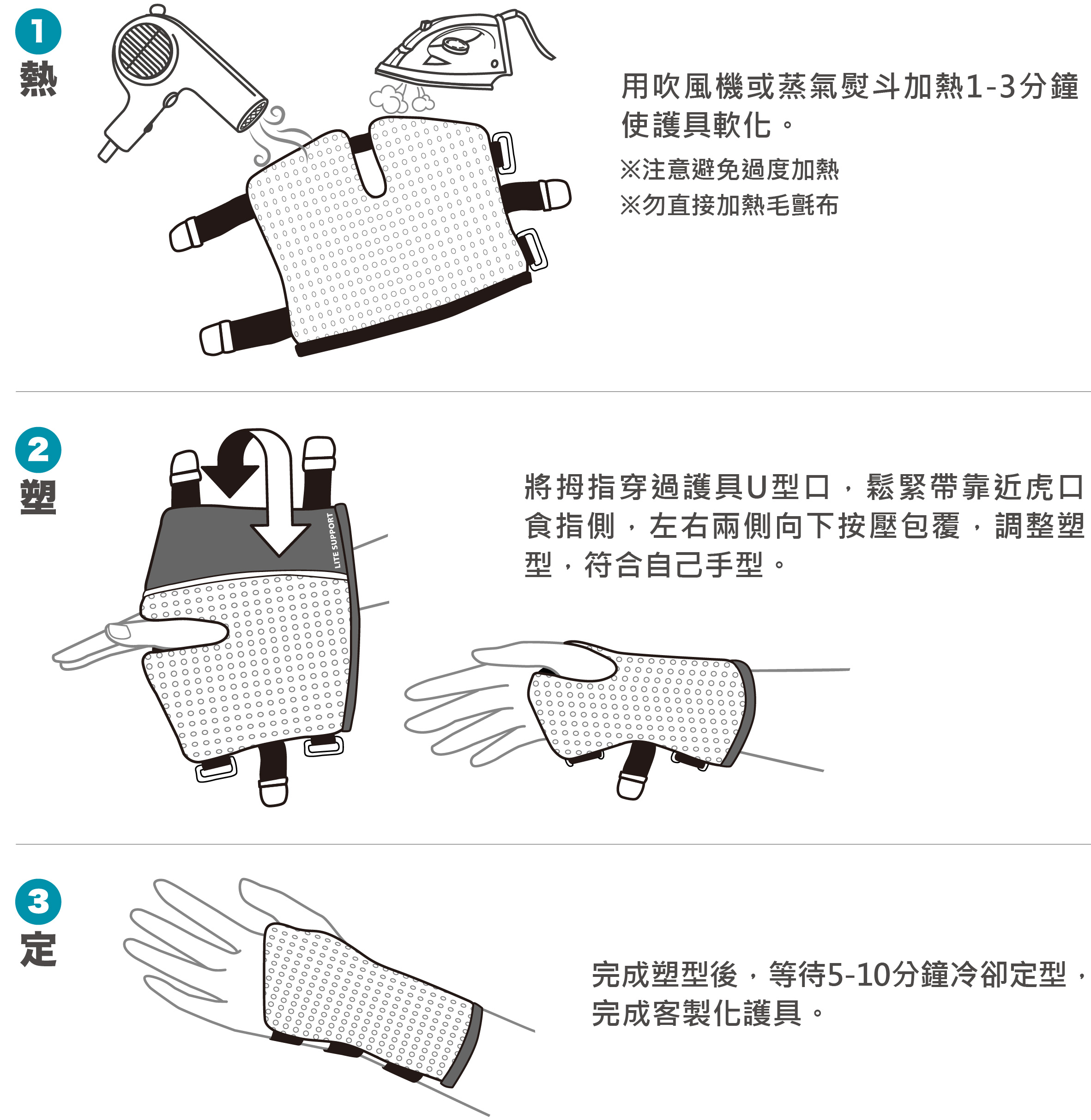 1
熱

用吹風機或蒸氣熨斗加熱1-3分鐘使護具軟化。

※注意避免過度加熱
※勿直接加熱毛氈布

2
塑

LITE SUPPORT

將拇指穿過護具U型口，鬆緊帶靠近虎口食指側，左右兩側向下按壓包覆，調整塑型，符合自己手型。

3
定

完成塑型後，等待5-10分鐘冷卻定型，完成客製化護具。