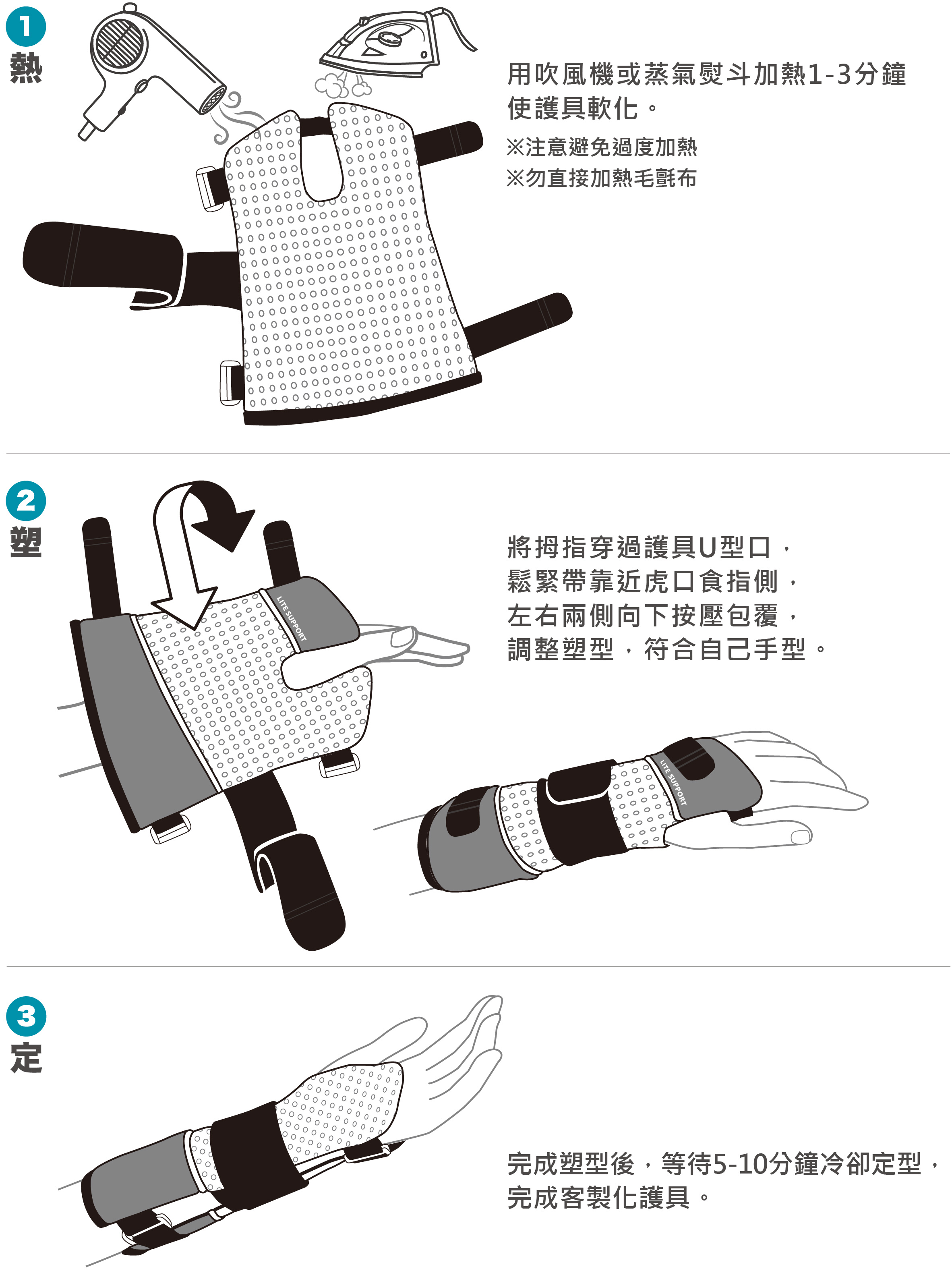 1
熱

用吹風機或蒸氣熨斗加熱1-3分鐘使護具軟化。
※注意避免過度加熱
※勿直接加熱毛氈布

2
塑

LITE SUPPORT

將拇指穿過護具U型口，鬆緊帶靠近虎口食指側，左右兩側向下按壓包覆，調整塑型，符合自己手型。

LITE SUPPORT

3
定

完成塑型後，等待5-10分鐘冷卻定型，完成客製化護具。