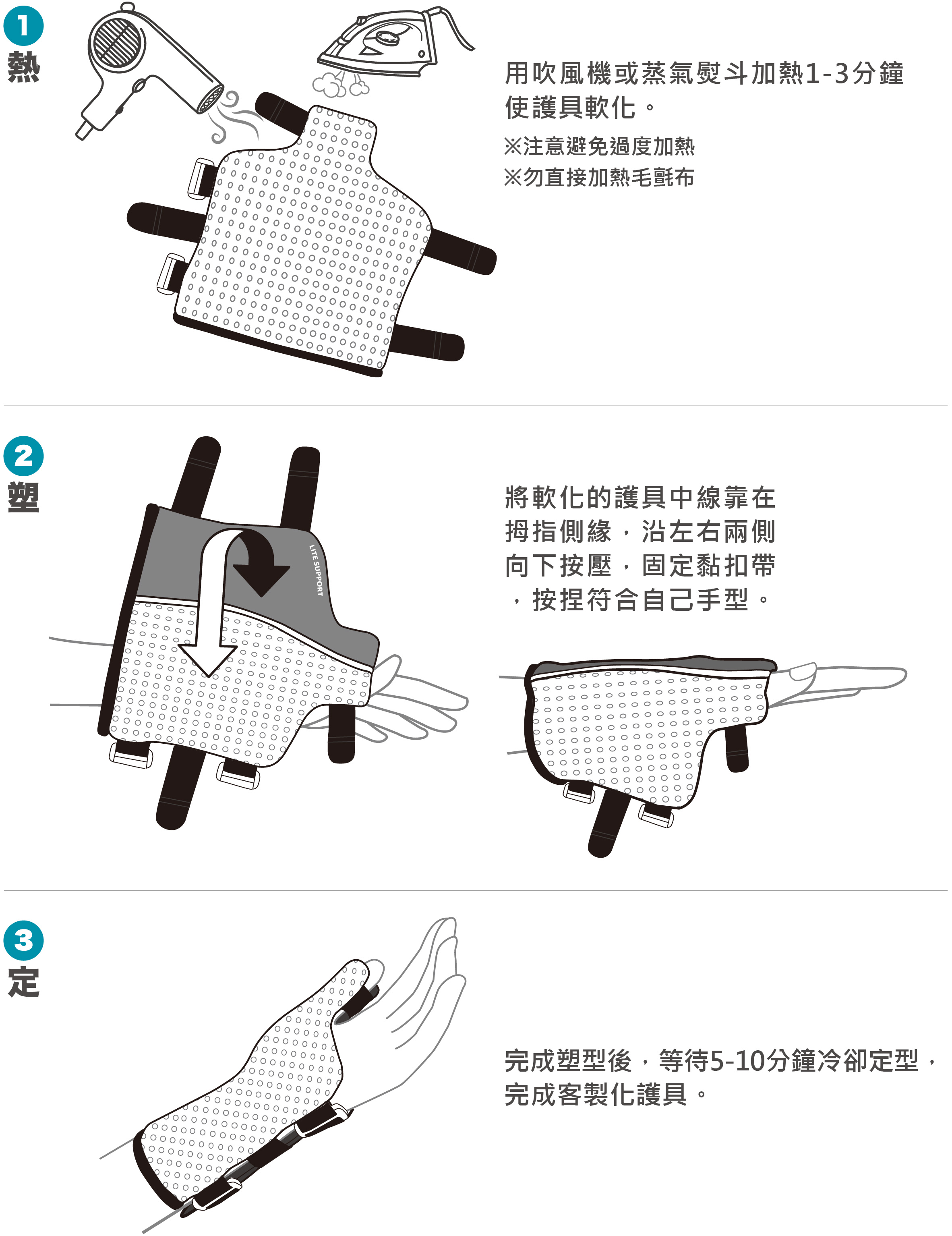 1
熱

用吹風機或蒸氣熨斗加熱1-3分鐘使護具軟化。

※注意避免過度加熱
※勿直接加熱毛氈布

2
塑

LITE SUPPORT

將軟化的護具中線靠在拇指側緣，沿左右兩側向下按壓，固定黏扣帶，按捏符合自己手型。

3
定

完成塑型後，等待5-10分鐘冷卻定型，完成客製化護具。